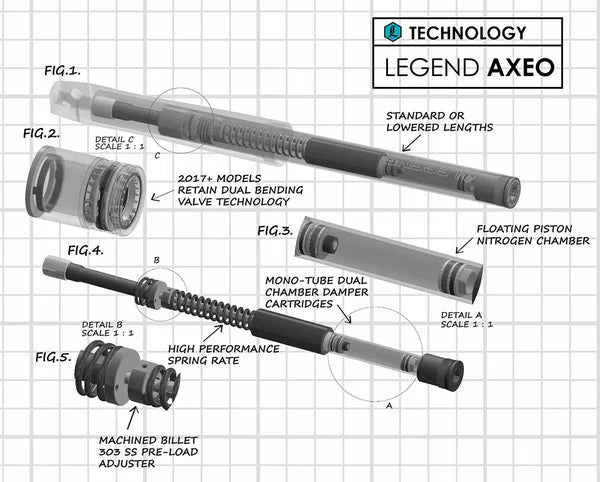 TECHNOLOGY

LEGEND AXEO

FIG.1.

STANDARD OR LOWERED LENGTHS

FIG.2.

DETAIL C
SCALE 1 : 1

C

2017+ MODELS RETAIN DUAL BENDING VALVE TECHNOLOGY

FIG.3.

FLOATING PISTON NITROGEN CHAMBER

FIG.4.

B

MONO-TUBE DUAL CHAMBER DAMPER CARTRIDGES

DETAIL A
SCALE 1 : 1

DETAIL B
SCALE 1 : 1

HIGH PERFORMANCE SPRING RATE

FIG.5.

A

MACHINED BILLET 303 SS PRE-LOAD ADJUSTER